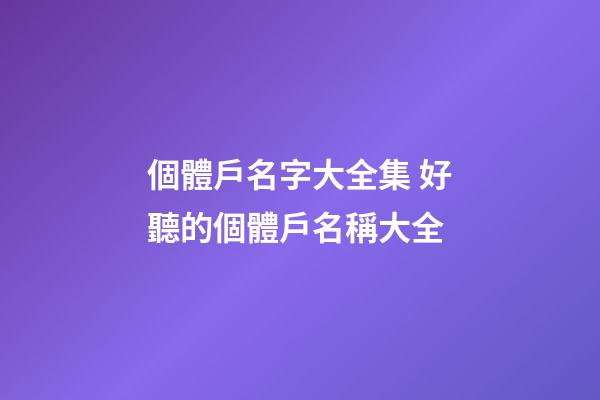 個體戶名字大全集 好聽的個體戶名稱大全